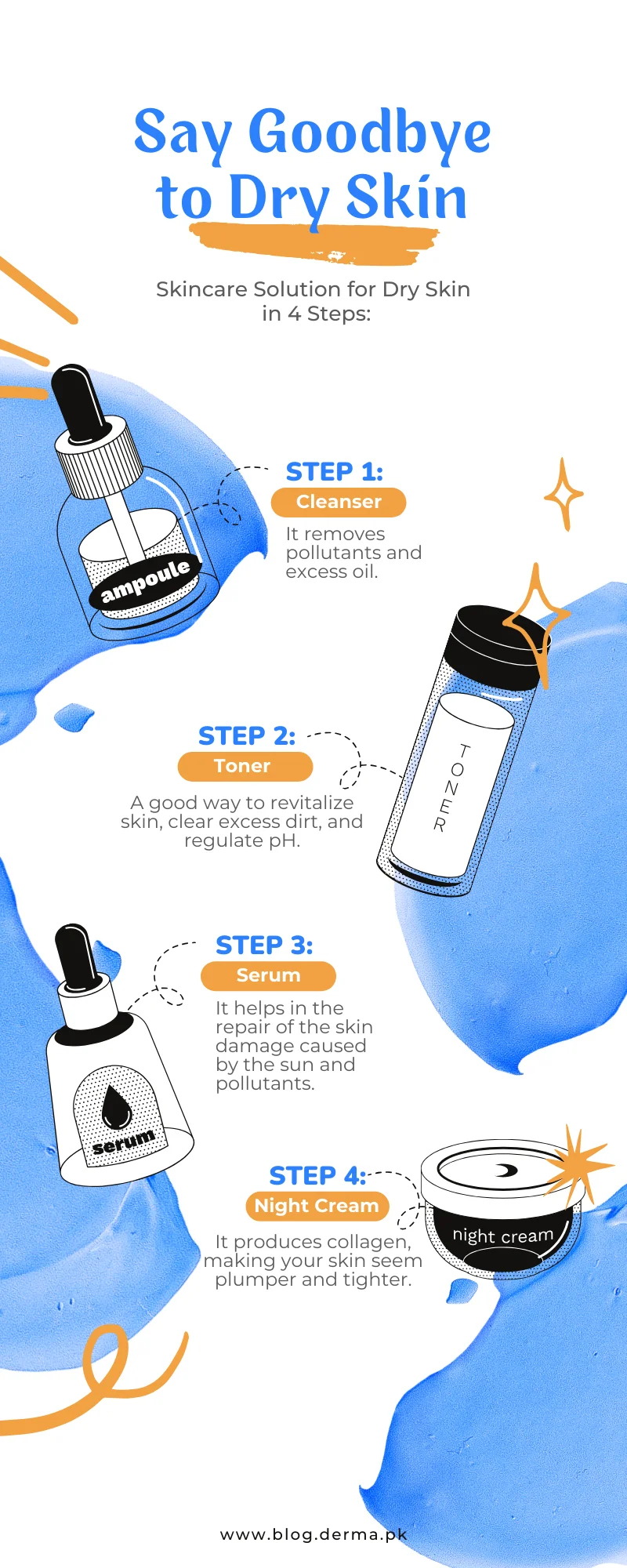 Say Goodbye to Dry Skin

Skincare Solution for Dry Skin in 4 Steps:

ampoule

STEP 1:
Cleanser
It removes pollutants and excess oil.

STEP 2:
Toner
A good way to revitalize skin, clear excess dirt, and regulate pH.

TONER

STEP 3:
Serum
It helps in the repair of the skin damage caused by the sun and pollutants.

serum

STEP 4:
Night Cream
It produces collagen, making your skin seem plumper and tighter.

night cream

www.blog.derma.pk